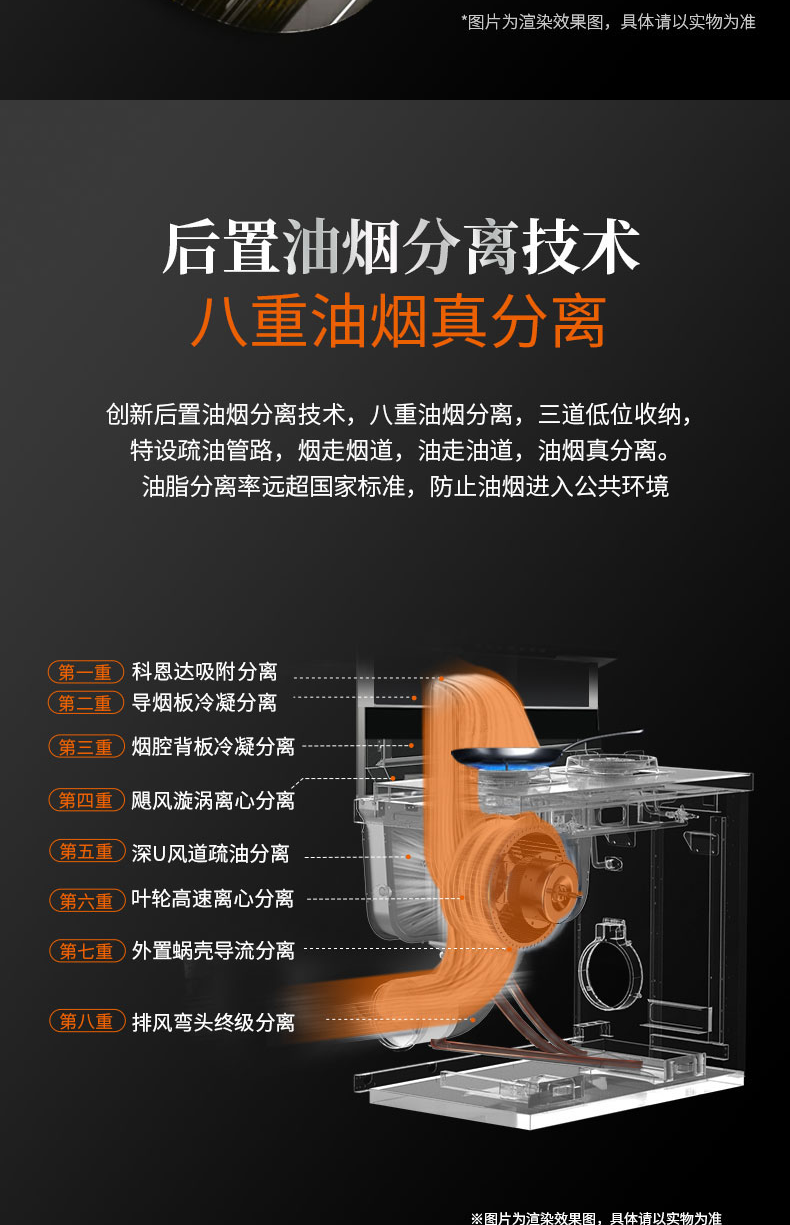 *图片为渲染效果图，具体请以实物为准

后置油烟分离技术
八重油烟真分离

创新后置油烟分离技术，八重油烟分离，三道低位收纳，特设疏油管路，烟走烟道，油走油道，油烟真分离。油脂分离率远超国家标准，防止油烟进入公共环境

第一重 科恩达吸附分离
第二重 导烟板冷凝分离
第三重 烟腔背板冷凝分离
第四重 飓风漩涡离心分离
第五重 深U风道疏油分离
第六重 叶轮高速离心分离
第七重 外置蜗壳导流分离
第八重 排风弯头终级分离

※图片为渲染效果图，具体请以实物为准